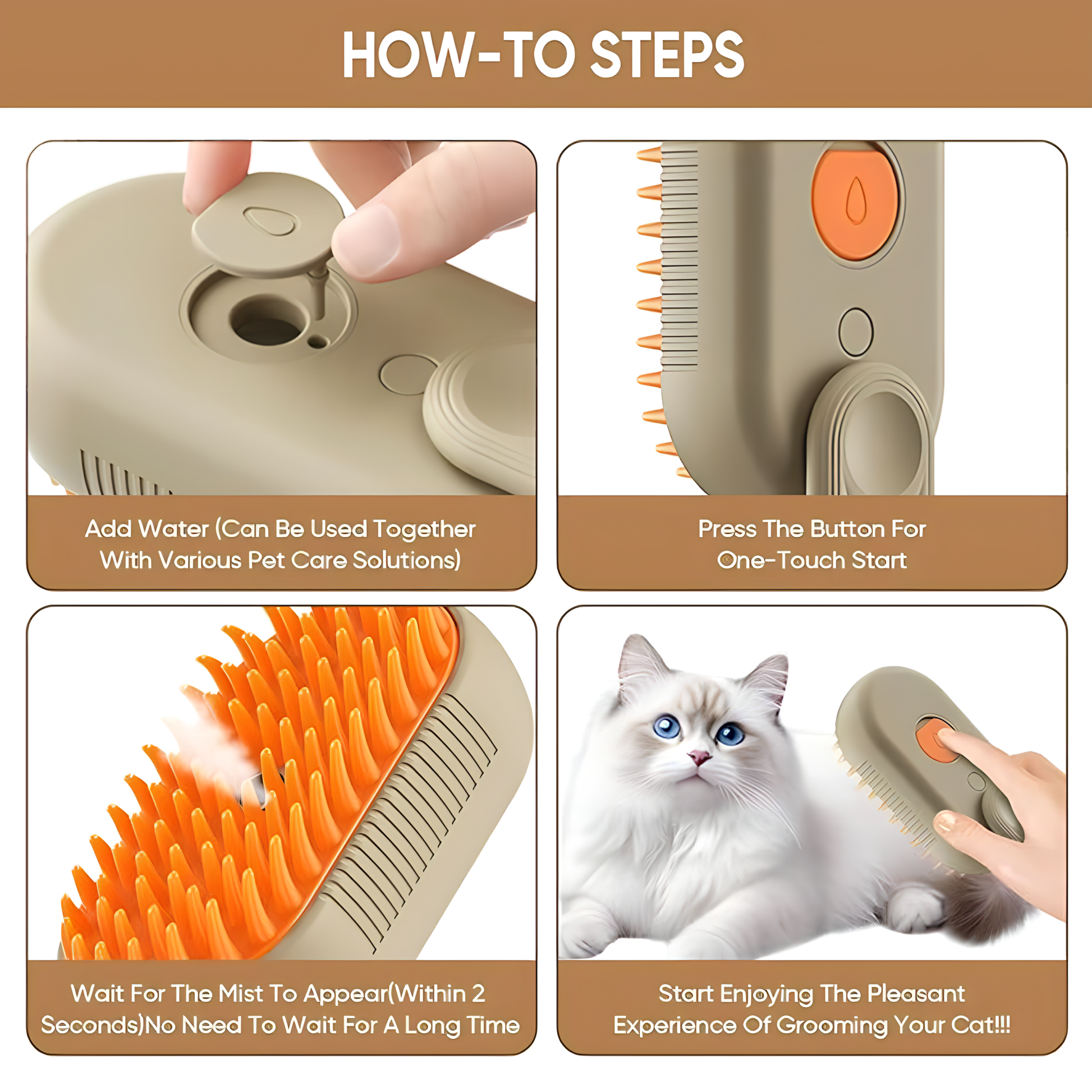 HOW-TO STEPS

Add Water (Can Be Used Together With Various Pet Care Solutions)

Press The Button For One-Touch Start

Wait For The Mist To Appear(Within 2 Seconds)No Need To Wait For A Long Time

Start Enjoying The Pleasant Experience Of Grooming Your Cat!!!